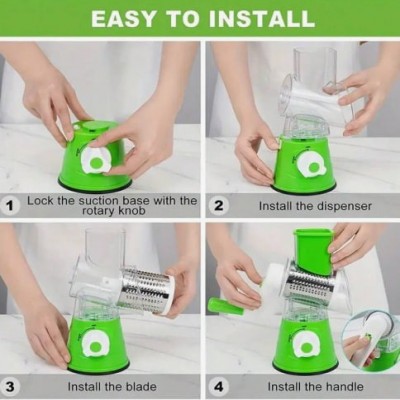 EASY TO INSTALL

1 Lock the suction base with the rotary knob

2 Install the dispenser

3 Install the blade

4 Install the handle